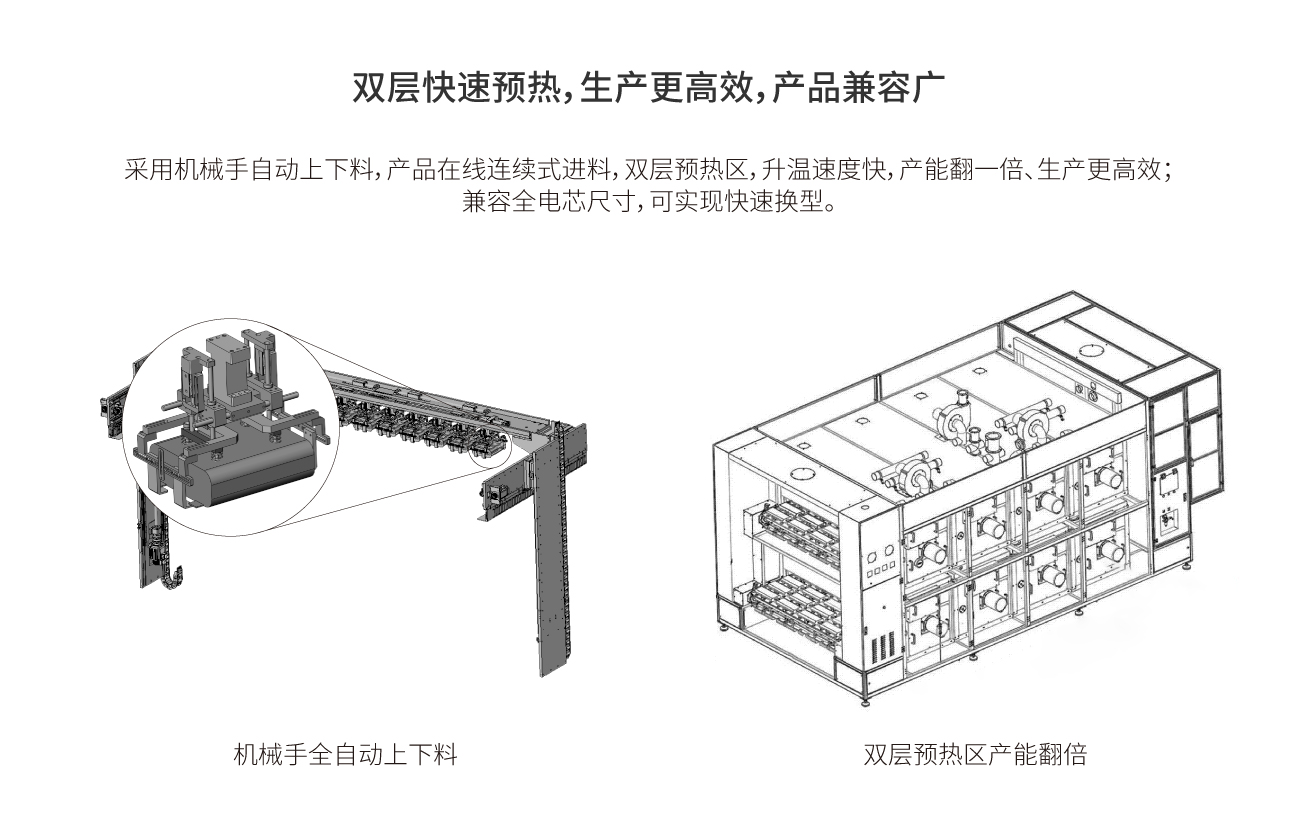 双层快速预热，生产更高效，产品兼容广

采用机械手自动上下料，产品在线连续式进料，双层预热区，升温速度快，产能翻一倍、生产更高效；兼容全电芯尺寸，可实现快速换型。

机械手全自动上下料

双层预热区产能翻倍